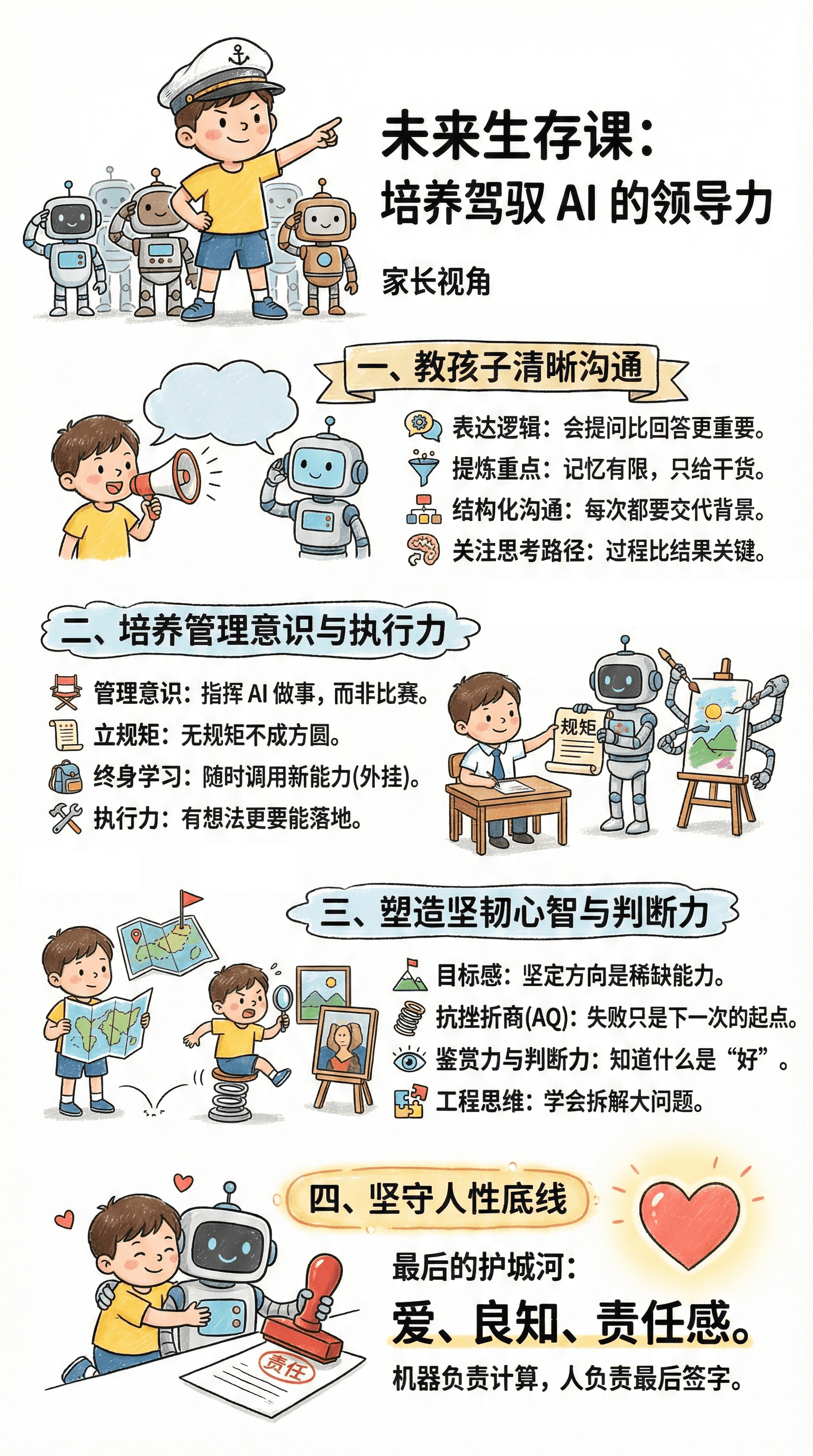 未来生存课：
培养驾驭 AI 的领导力

家长视角

一、教孩子清晰沟通

表达逻辑：会提问比回答更重要。
提炼重点：记忆有限，只给干货。
结构化沟通：每次都要交代背景。
关注思考路径：过程比结果关键。

二、培养管理意识与执行力

管理意识：指挥 AI 做事，而非比赛。
立规矩：无规矩不成方圆。
终身学习：随时调用新能力(外挂)。
执行力：有想法更要能落地。

规矩

三、塑造坚韧心智与判断力

目标感：坚定方向是稀缺能力。
抗挫折商(AQ)：失败只是下一次的起点。
鉴赏力与判断力：知道什么是“好”。
工程思维：学会拆解大问题。

四、坚守人性底线

最后的护城河：
爱、良知、责任感。
机器负责计算，人负责最后签字。

责任